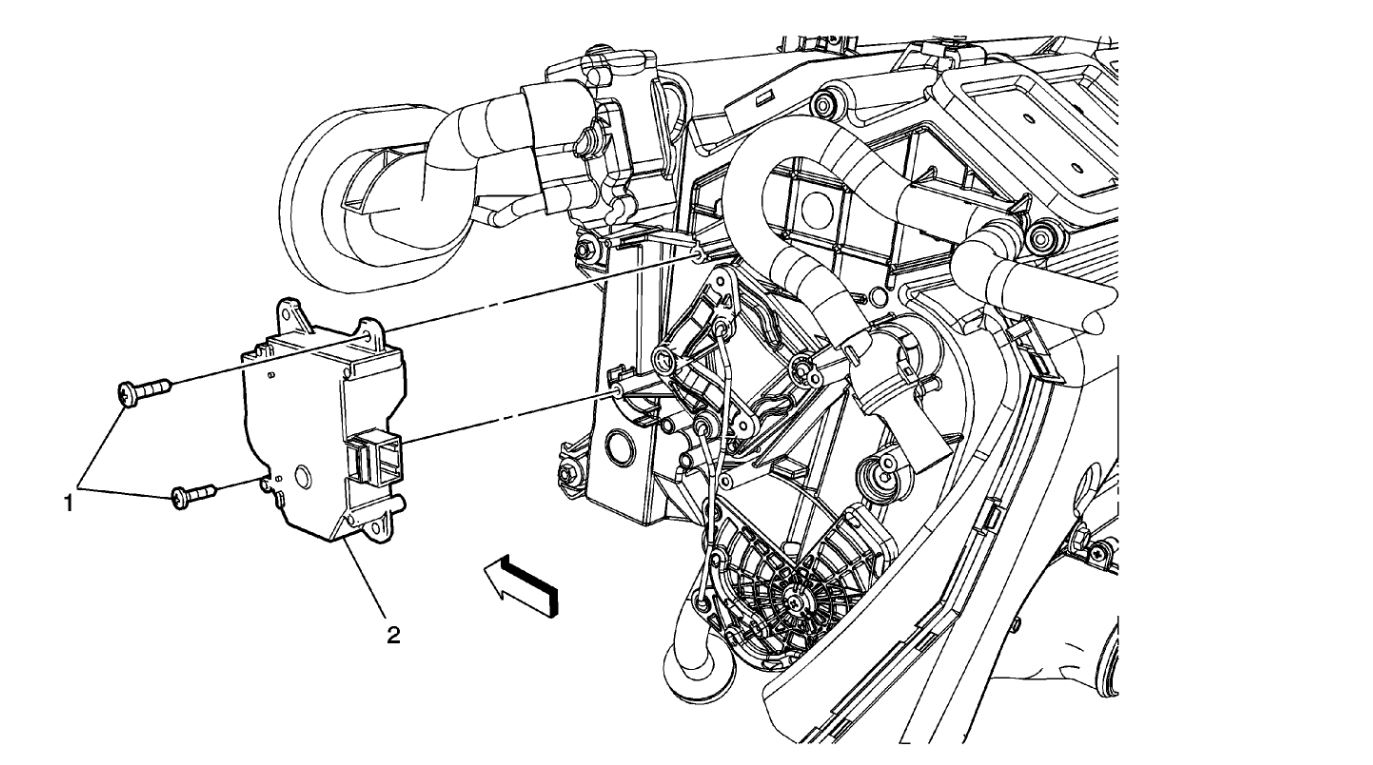 1

2