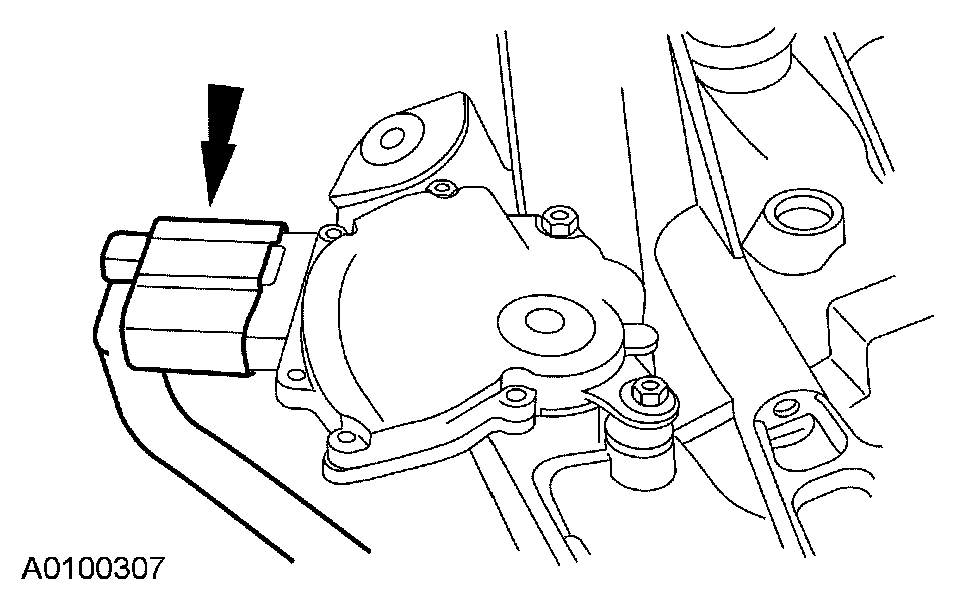 A0100307