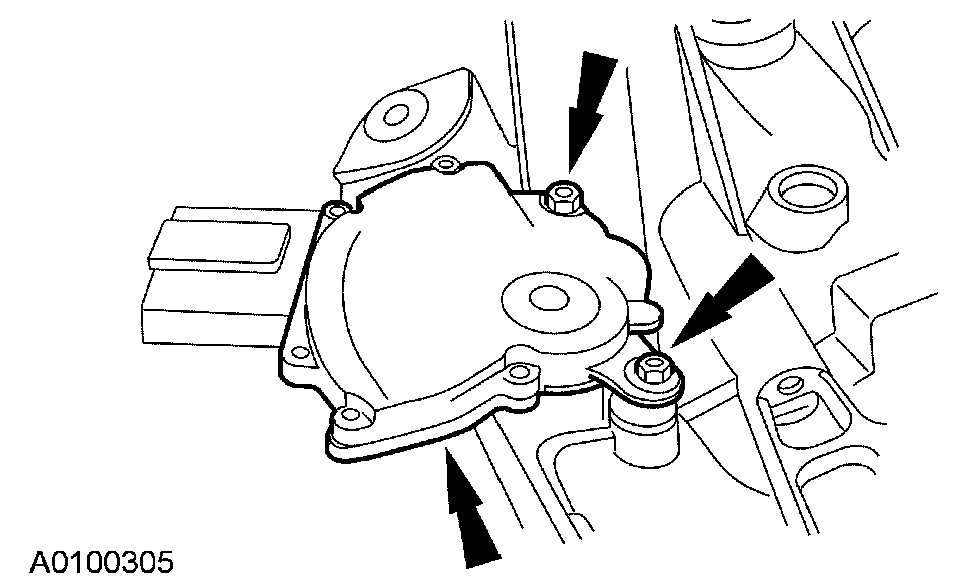 A0100305