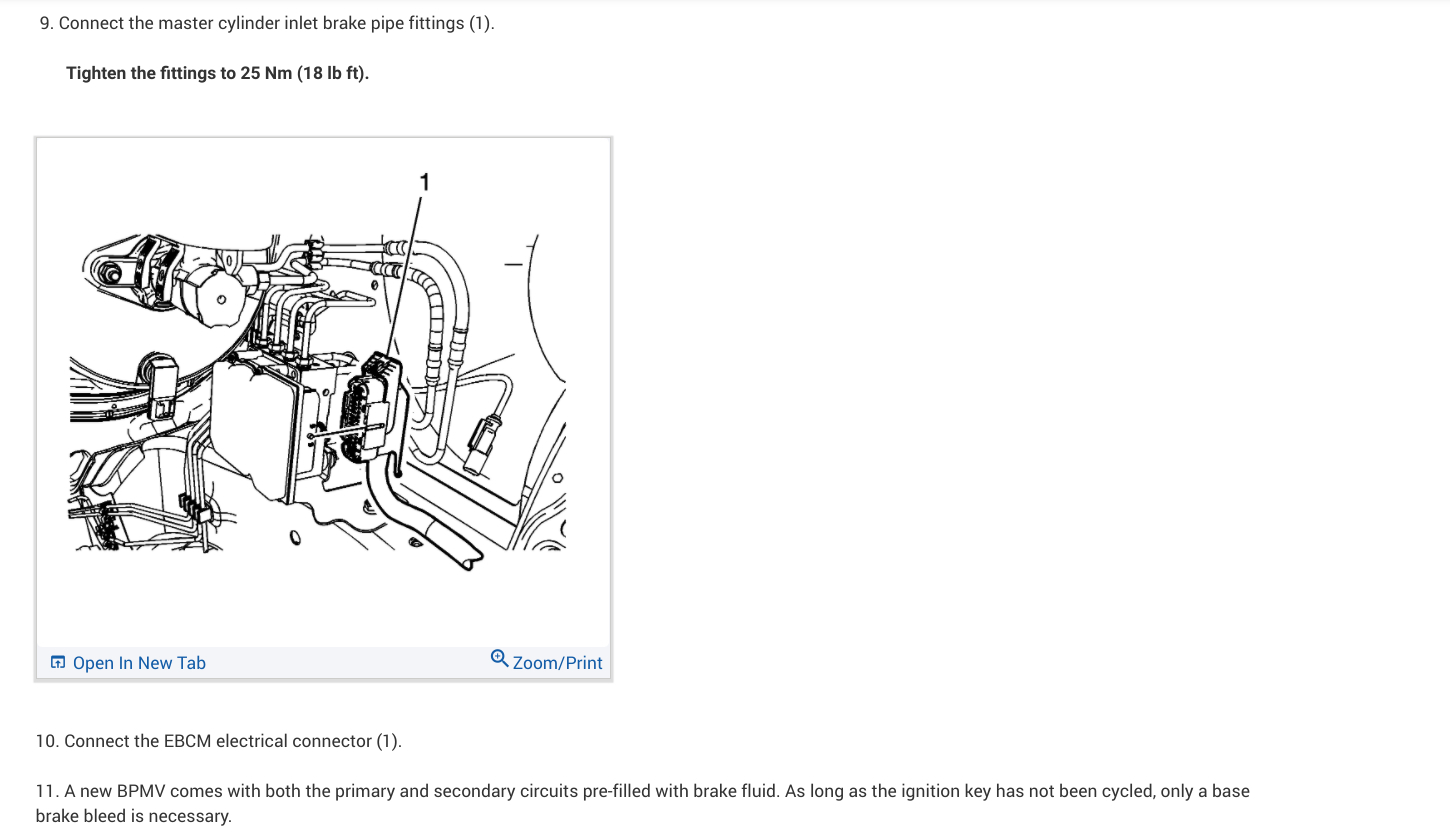 9. Connect the master cylinder inlet brake pipe fittings (1).

Tighten the fittings to 25 Nm (18 lb ft).

1

Open In New Tab

Zoom/Print

10. Connect the EBCM electrical connector (1).

11. A new BPMV comes with both the primary and secondary circuits pre-filled with brake fluid. As long as the ignition key has not been cycled, only a base brake bleed is necessary.