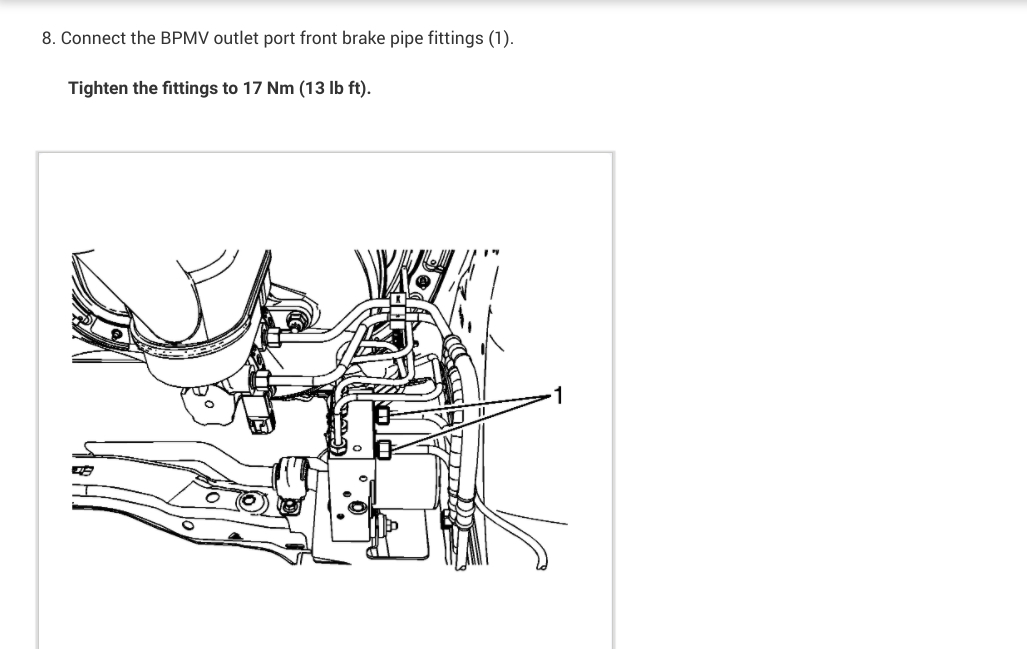 8. Connect the BPMV outlet port front brake pipe fittings (1).

Tighten the fittings to 17 Nm (13 lb ft).

1