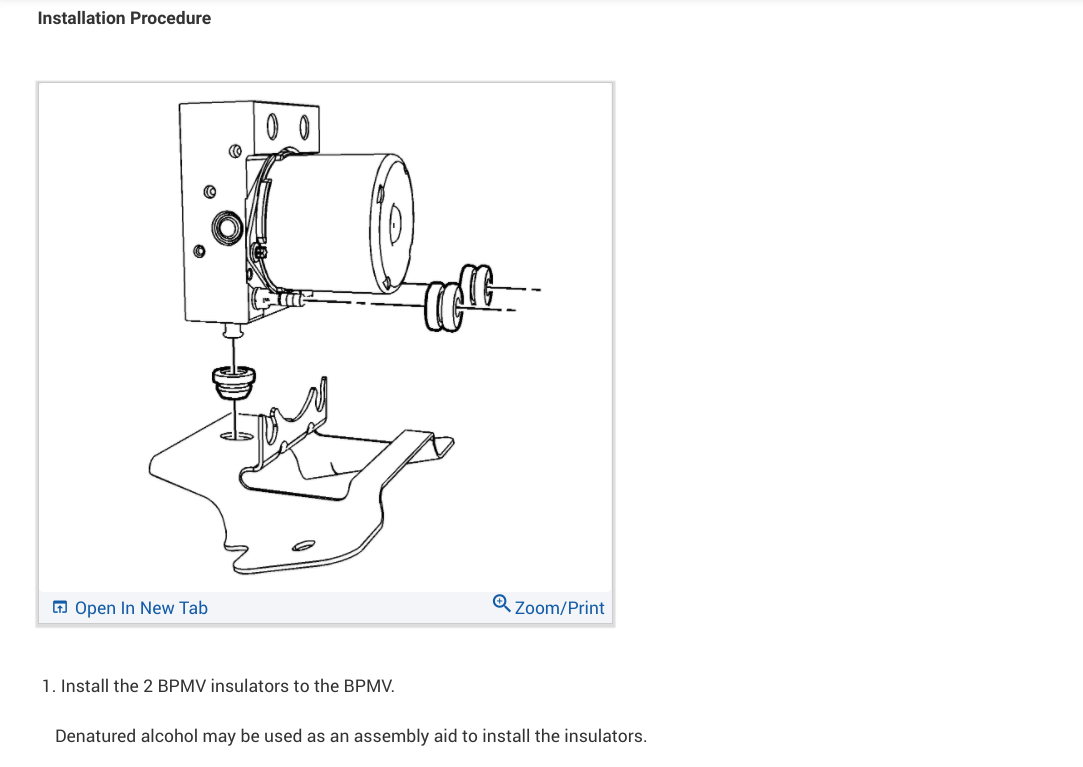 Installation Procedure

Open In New Tab

Zoom/Print

1. Install the 2 BPMV insulators to the BPMV.

Denatured alcohol may be used as an assembly aid to install the insulators.