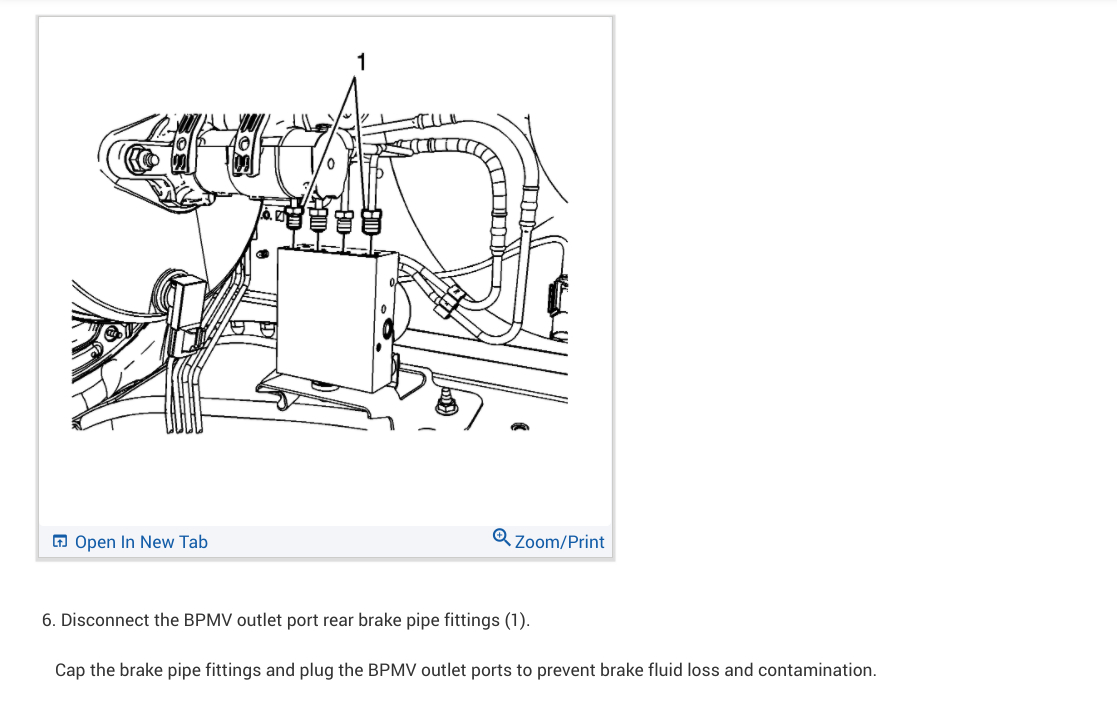 1

Open In New Tab

Zoom/Print

6. Disconnect the BPMV outlet port rear brake pipe fittings (1).

Cap the brake pipe fittings and plug the BPMV outlet ports to prevent brake fluid loss and contamination.