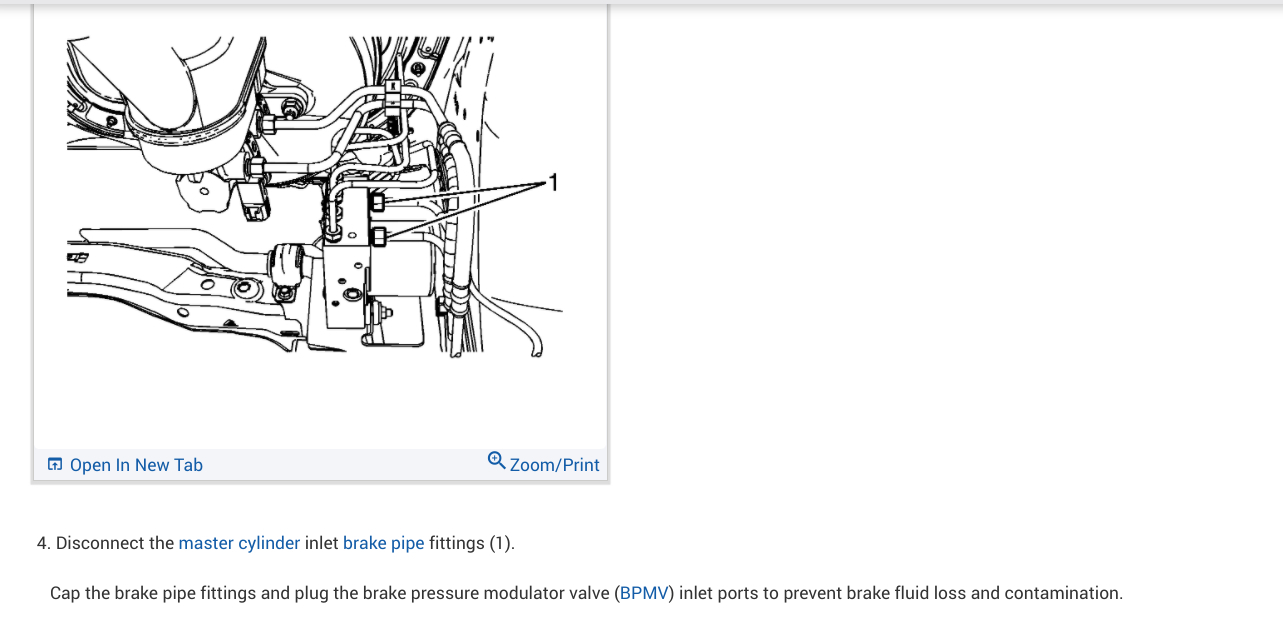 1

Open In New Tab

Zoom/Print

4. Disconnect the master cylinder inlet brake pipe fittings (1).

Cap the brake pipe fittings and plug the brake pressure modulator valve (BPMV) inlet ports to prevent brake fluid loss and contamination.