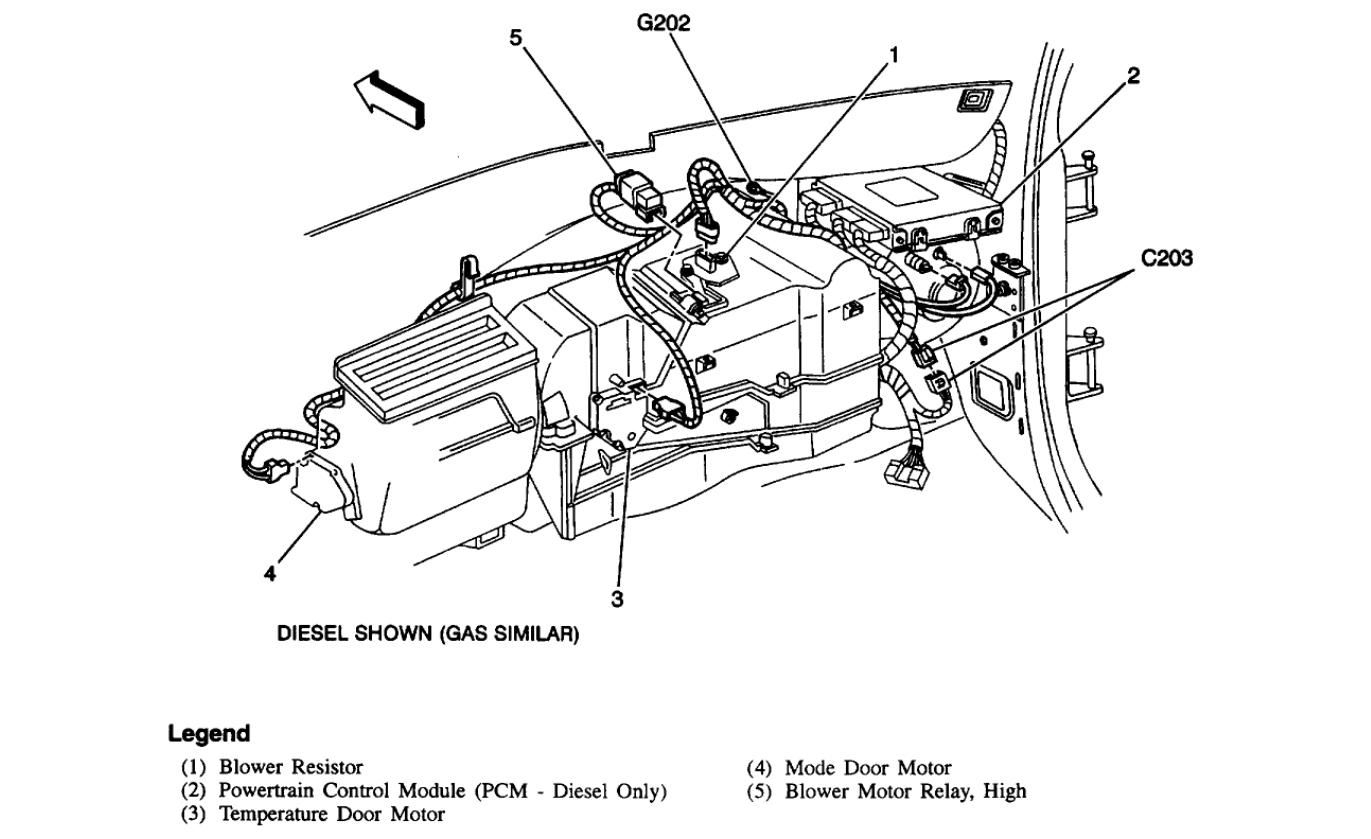 5

G202

1

2

C203

4

3

DIESEL SHOWN (GAS SIMILAR)

Legend

(1) Blower Resistor
(2) Powertrain Control Module (PCM - Diesel Only)
(3) Temperature Door Motor

(4) Mode Door Motor
(5) Blower Motor Relay, High