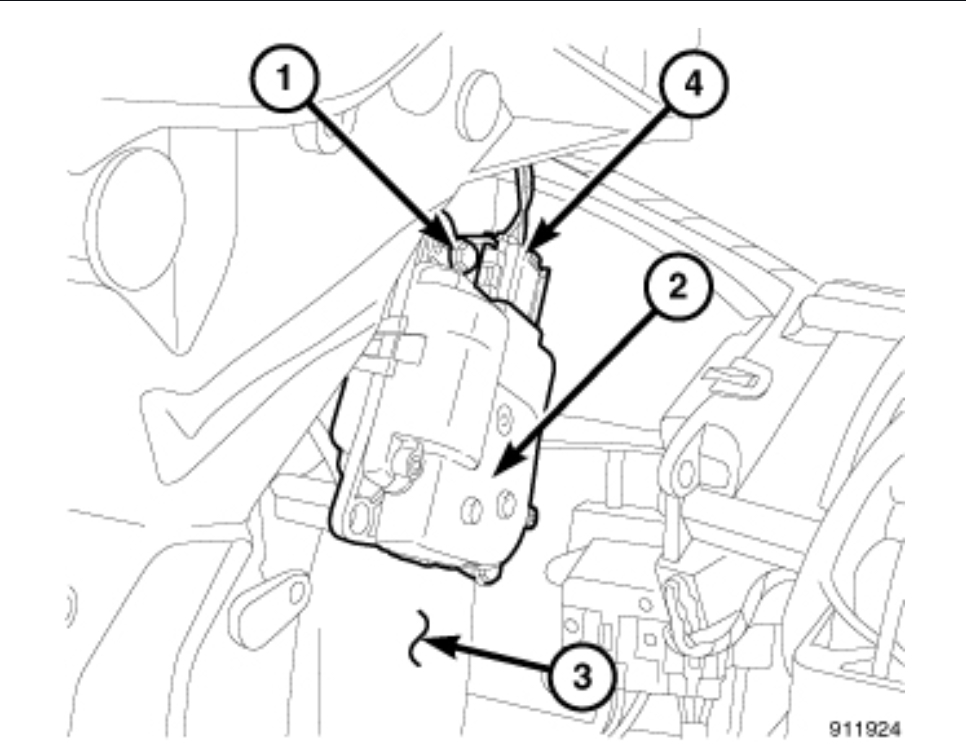 1
4
2
3
911924