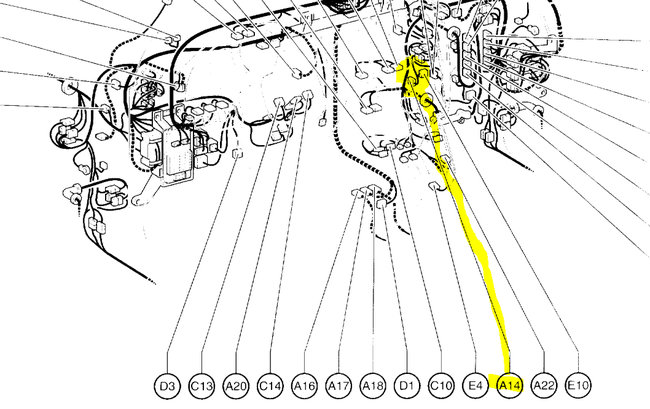 D3 C13 A20 C14 A16 A17 A18 D1 C10 E4 A14 A22 E10