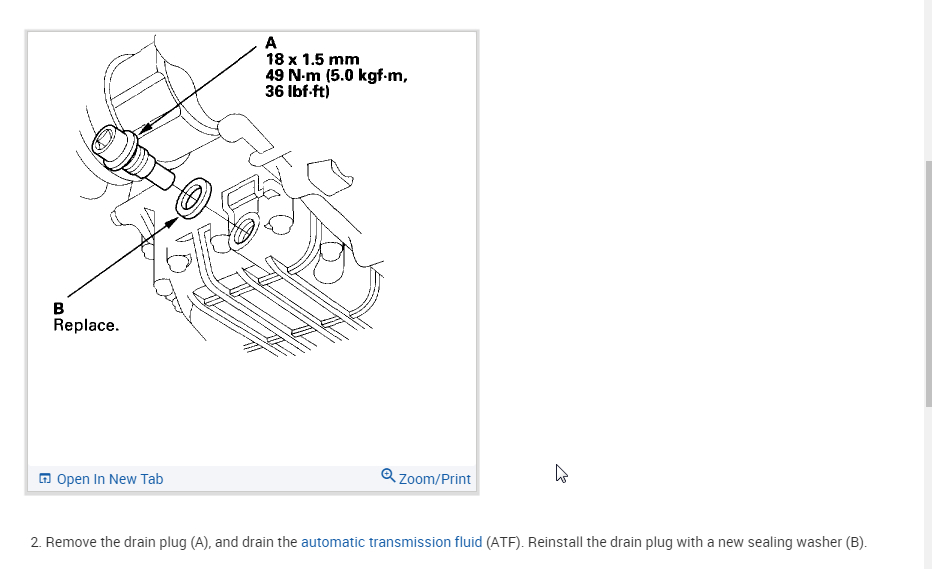 A
18 x 1.5 mm
49 N·m (5.0 kgf·m, 36 lbf·ft)

B
Replace.

Open In New Tab

Zoom/Print

2. Remove the drain plug (A), and drain the automatic transmission fluid (ATF). Reinstall the drain plug with a new sealing washer (B).