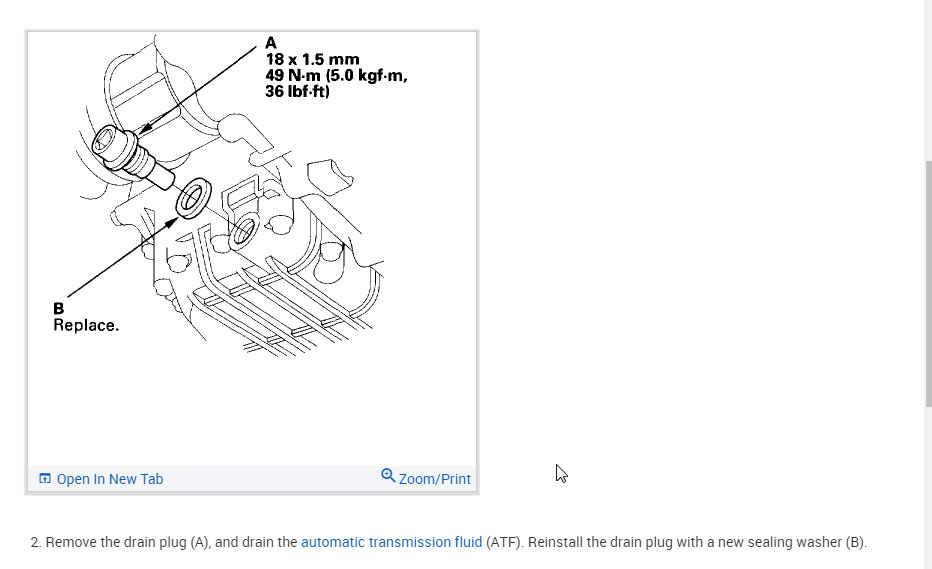 A
18 x 1.5 mm
49 N·m (5.0 kgf·m, 36 lbf·ft)

B
Replace.

Open In New Tab

Zoom/Print

2. Remove the drain plug (A), and drain the automatic transmission fluid (ATF). Reinstall the drain plug with a new sealing washer (B).