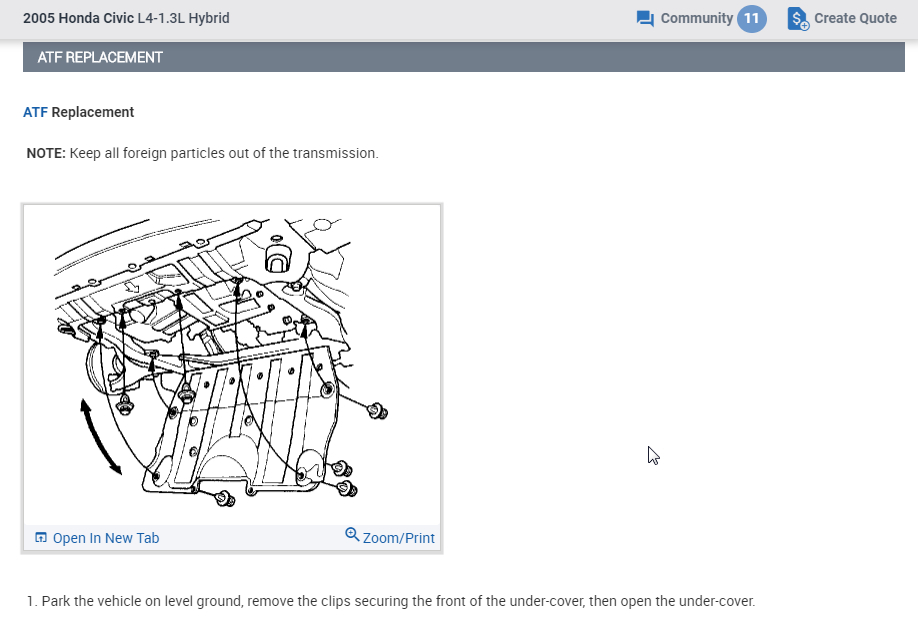 2005 Honda Civic L4-1.3L Hybrid

Community 11

Create Quote

ATF REPLACEMENT

ATF Replacement

NOTE: Keep all foreign particles out of the transmission.

Open In New Tab

Zoom/Print

1. Park the vehicle on level ground, remove the clips securing the front of the under-cover, then open the under-cover.