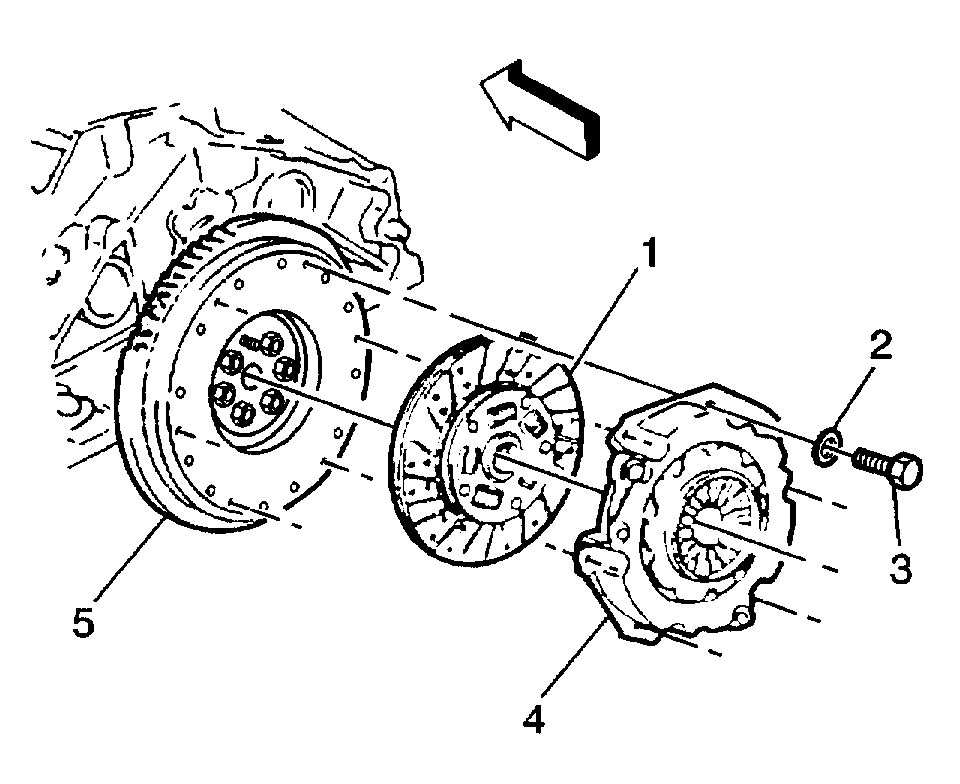 1
2
3
4
5