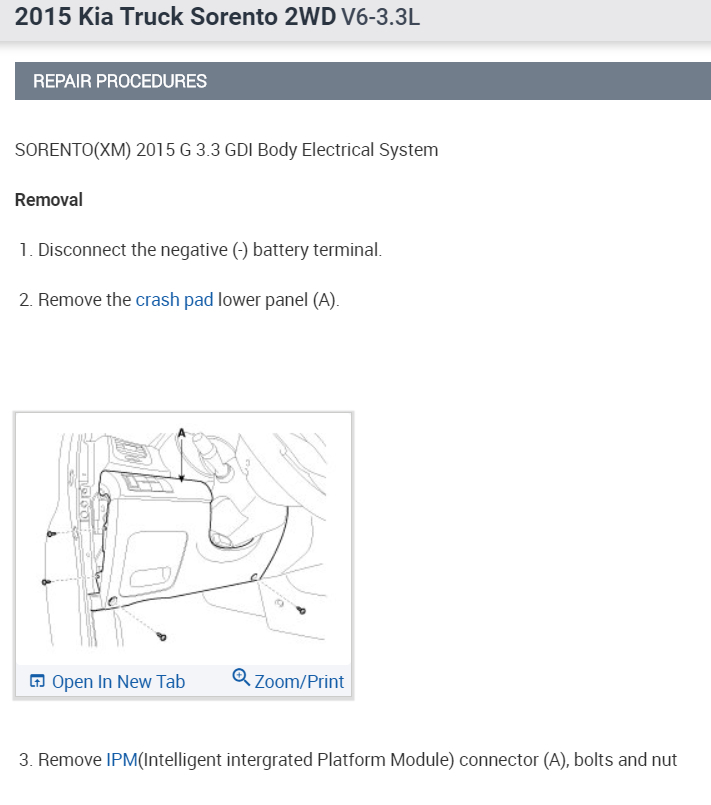 2015 Kia Truck Sorento 2WD V6-3.3L

REPAIR PROCEDURES

SORENTO(XM) 2015 G 3.3 GDI Body Electrical System

Removal

1. Disconnect the negative (-) battery terminal.

2. Remove the crash pad lower panel (A).

A

Open In New Tab Zoom/Print

3. Remove IPM(Intelligent intergrated Platform Module) connector (A), bolts and nut