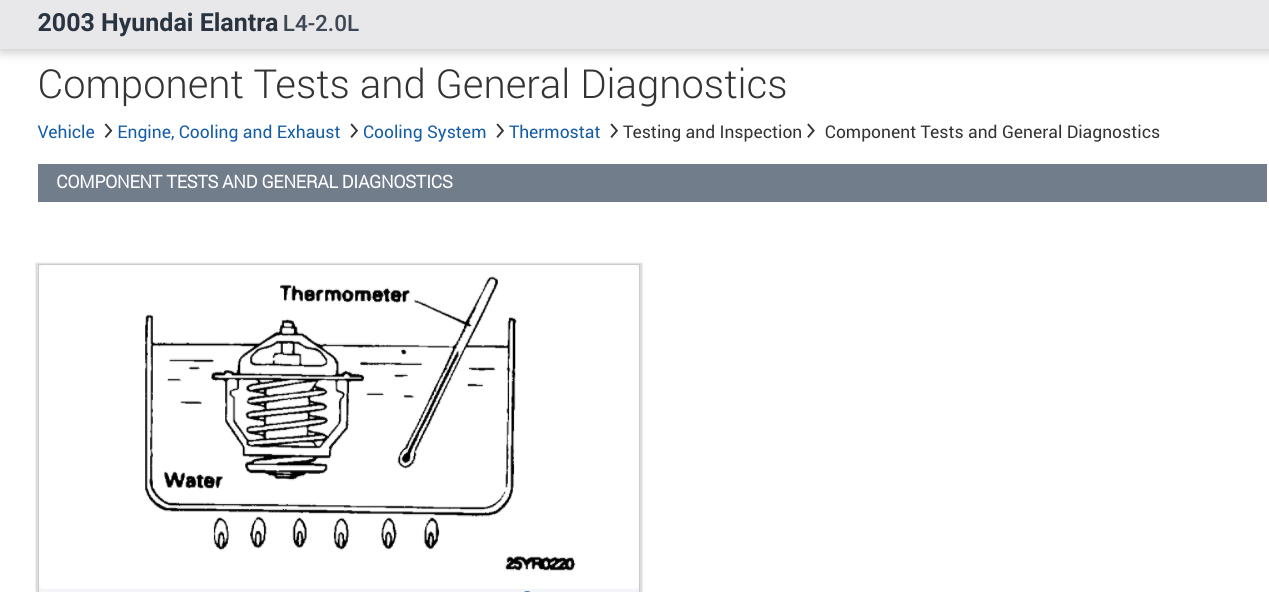 2003 Hyundai Elantra L4-2.0L

Component Tests and General Diagnostics

Vehicle > Engine, Cooling and Exhaust > Cooling System > Thermostat > Testing and Inspection > Component Tests and General Diagnostics

COMPONENT TESTS AND GENERAL DIAGNOSTICS

Thermometer

Water

25YR0220