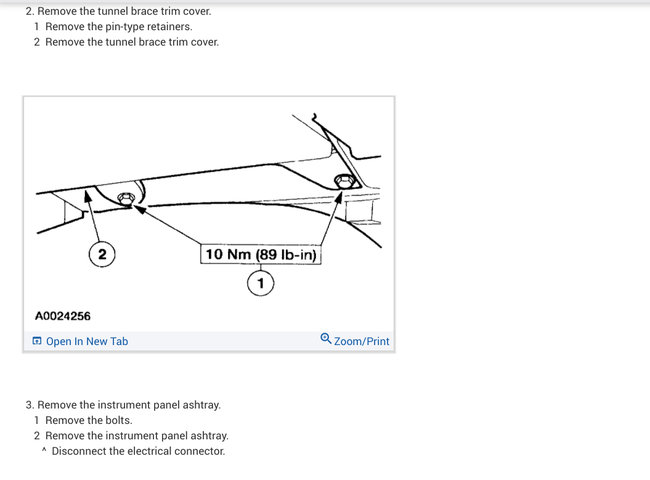 2. Remove the tunnel brace trim cover.
1 Remove the pin-type retainers.
2 Remove the tunnel brace trim cover.

2
10 Nm (89 lb-in)
1

A0024256

Open In New Tab
Zoom/Print

3. Remove the instrument panel ashtray.
1 Remove the bolts.
2 Remove the instrument panel ashtray.
^ Disconnect the electrical connector.