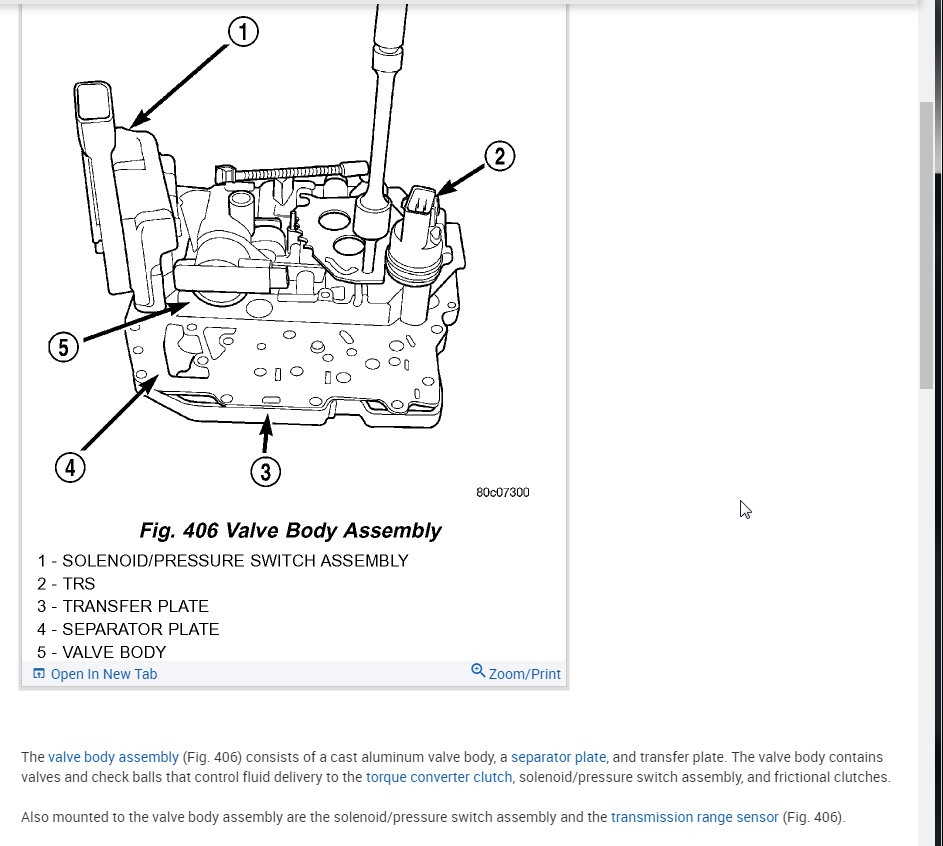 1

2

5

4

3

80c07300

Fig. 406 Valve Body Assembly

1 - SOLENOID/PRESSURE SWITCH ASSEMBLY
2 - TRS
3 - TRANSFER PLATE
4 - SEPARATOR PLATE
5 - VALVE BODY

Open In New Tab

Zoom/Print

The valve body assembly (Fig. 406) consists of a cast aluminum valve body, a separator plate, and transfer plate. The valve body contains valves and check balls that control fluid delivery to the torque converter clutch, solenoid/pressure switch assembly, and frictional clutches.

Also mounted to the valve body assembly are the solenoid/pressure switch assembly and the transmission range sensor (Fig. 406).