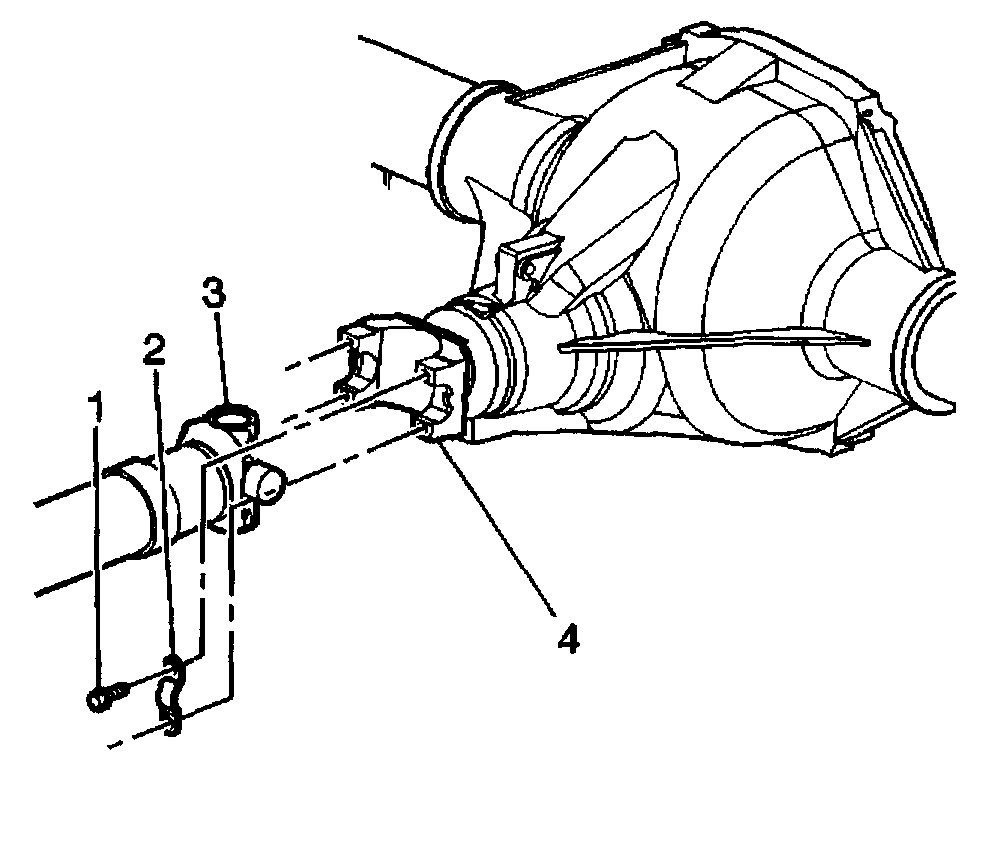 3
2
1
4