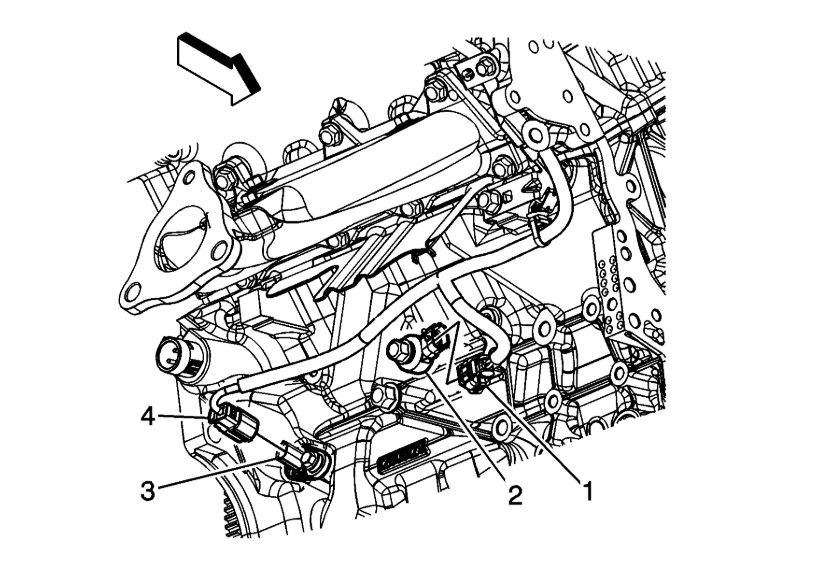 4
3
2
1