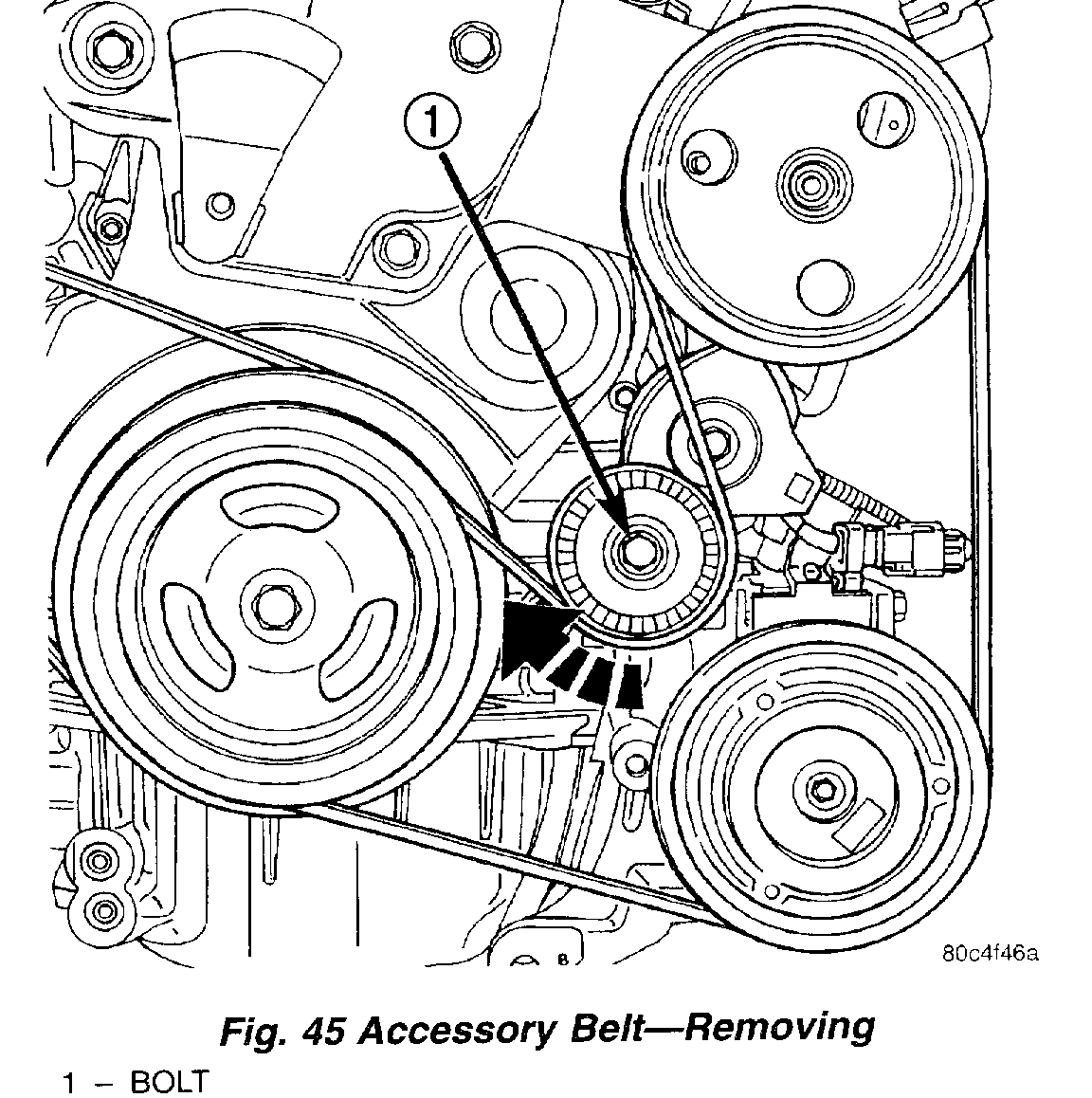 1

80c4f46a

Fig. 45 Accessory Belt—Removing

1 – BOLT