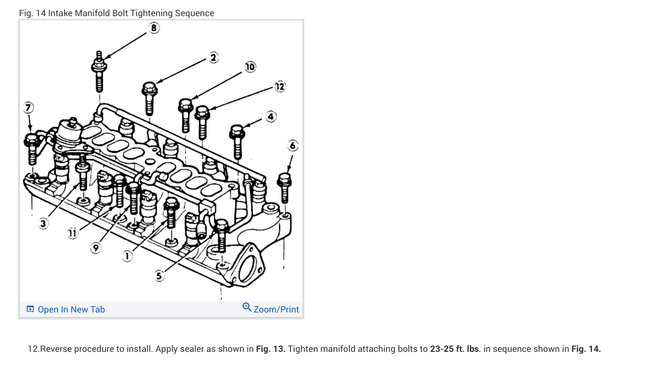 Fig. 14 Intake Manifold Bolt Tightening Sequence

8
2
10
12
7
4
6
3
11
9
1
5

Open In New Tab
Zoom/Print

12.Reverse procedure to install. Apply sealer as shown in Fig. 13. Tighten manifold attaching bolts to 23-25 ft. lbs. in sequence shown in Fig. 14.