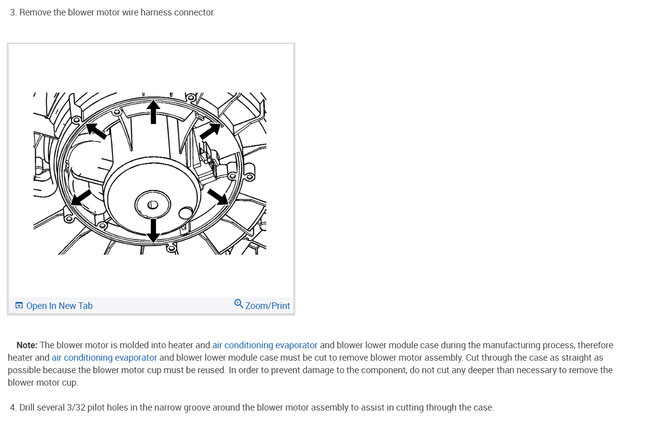 3. Remove the blower motor wire harness connector.

Open In New Tab

Zoom/Print

Note: The blower motor is molded into heater and air conditioning evaporator and blower lower module case during the manufacturing process, therefore heater and air conditioning evaporator and blower lower module case must be cut to remove blower motor assembly. Cut through the case as straight as possible because the blower motor cup must be reused. In order to prevent damage to the component, do not cut any deeper than necessary to remove the blower motor cup.

4. Drill several 3/32 pilot holes in the narrow groove around the blower motor assembly to assist in cutting through the case.