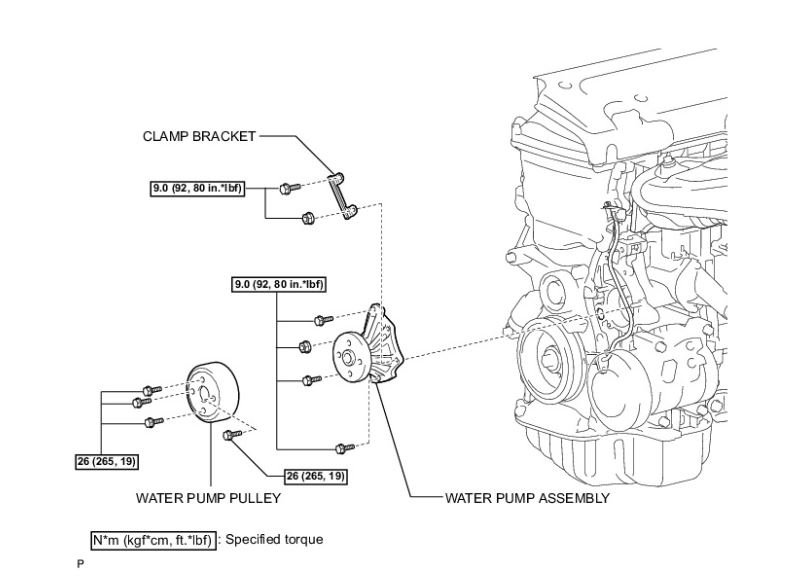 CLAMP BRACKET

9.0 (92, 80 in.*lbf)

9.0 (92, 80 in.*lbf)

26 (265, 19)

26 (265, 19)

WATER PUMP PULLEY

WATER PUMP ASSEMBLY

N*m (kgf*cm, ft.*lbf) : Specified torque

P