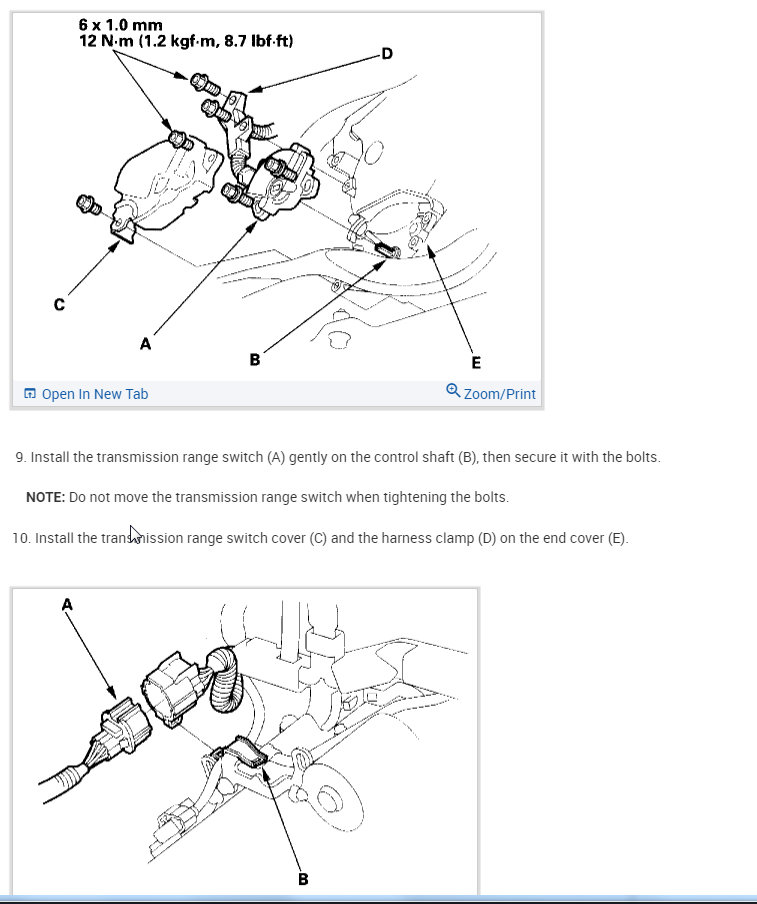 6 x 1.0 mm
12 N·m (1.2 kgf·m, 8.7 lbf·ft)

D

C

A

B

E

Open In New Tab

Zoom/Print

9. Install the transmission range switch (A) gently on the control shaft (B), then secure it with the bolts.

NOTE: Do not move the transmission range switch when tightening the bolts.

10. Install the transmission range switch cover (C) and the harness clamp (D) on the end cover (E).

A

B