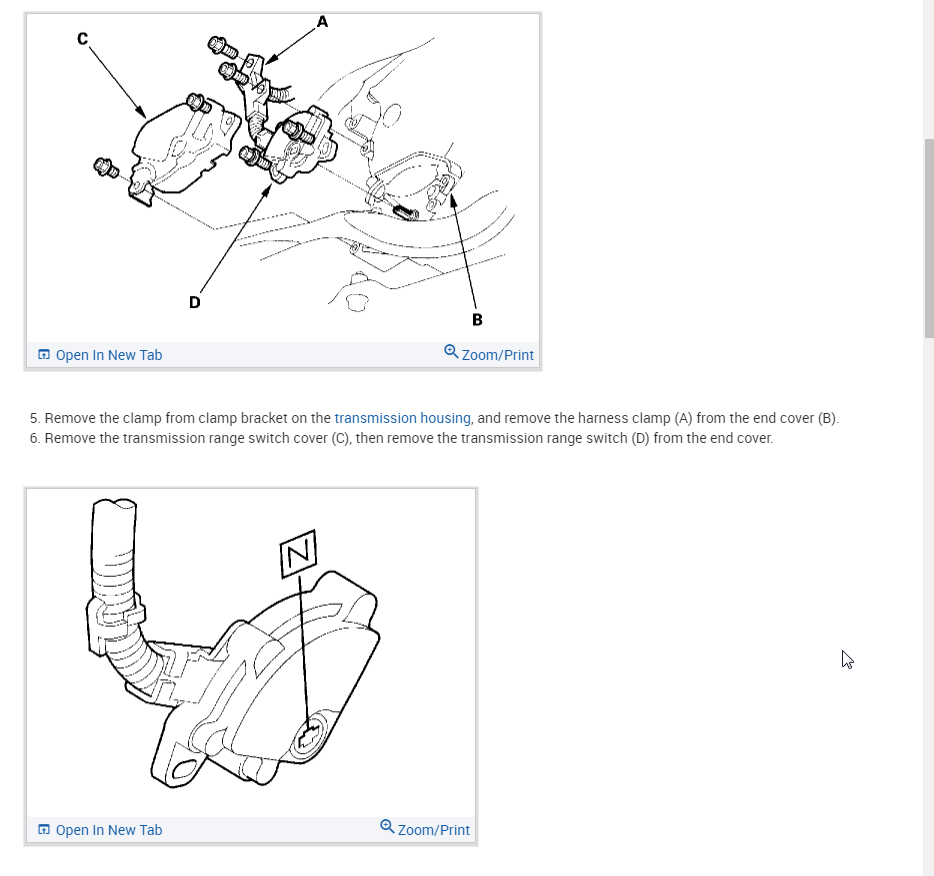 C
A
D
B

Open In New Tab
Zoom/Print

5. Remove the clamp from clamp bracket on the transmission housing, and remove the harness clamp (A) from the end cover (B).
6. Remove the transmission range switch cover (C), then remove the transmission range switch (D) from the end cover.

N

Open In New Tab
Zoom/Print