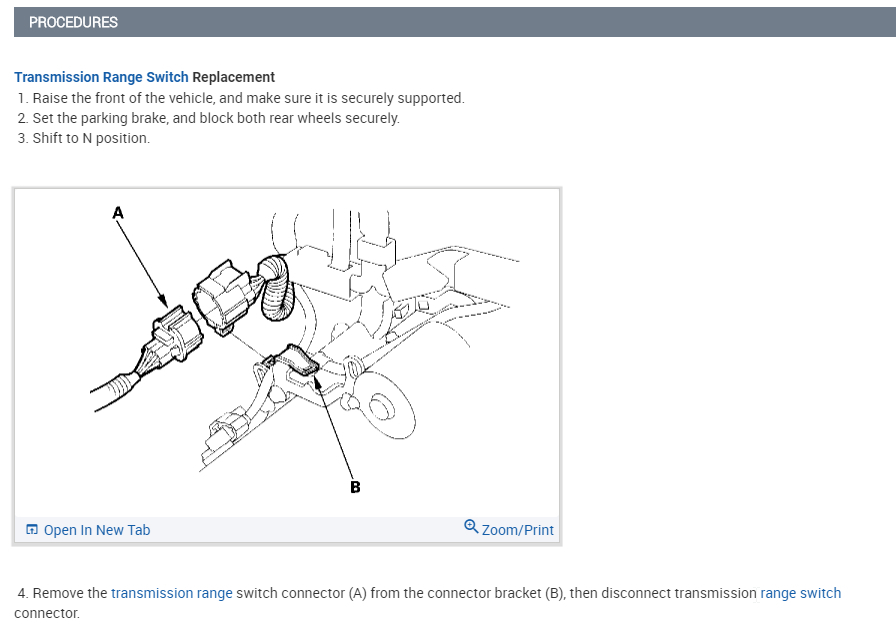 PROCEDURES

Transmission Range Switch Replacement
1. Raise the front of the vehicle, and make sure it is securely supported.
2. Set the parking brake, and block both rear wheels securely.
3. Shift to N position.

A

B

Open In New Tab

Zoom/Print

4. Remove the transmission range switch connector (A) from the connector bracket (B), then disconnect transmission range switch connector.