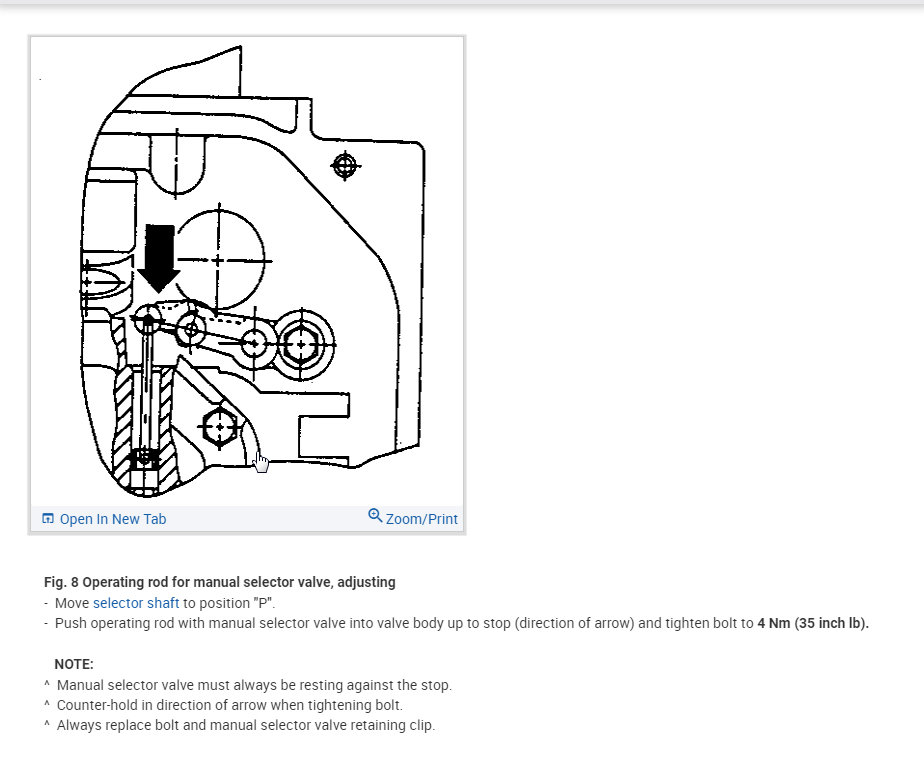 Open In New Tab

Zoom/Print

Fig. 8 Operating rod for manual selector valve, adjusting
- Move selector shaft to position "P".
- Push operating rod with manual selector valve into valve body up to stop (direction of arrow) and tighten bolt to 4 Nm (35 inch lb).

NOTE:
^ Manual selector valve must always be resting against the stop.
^ Counter-hold in direction of arrow when tightening bolt.
^ Always replace bolt and manual selector valve retaining clip.