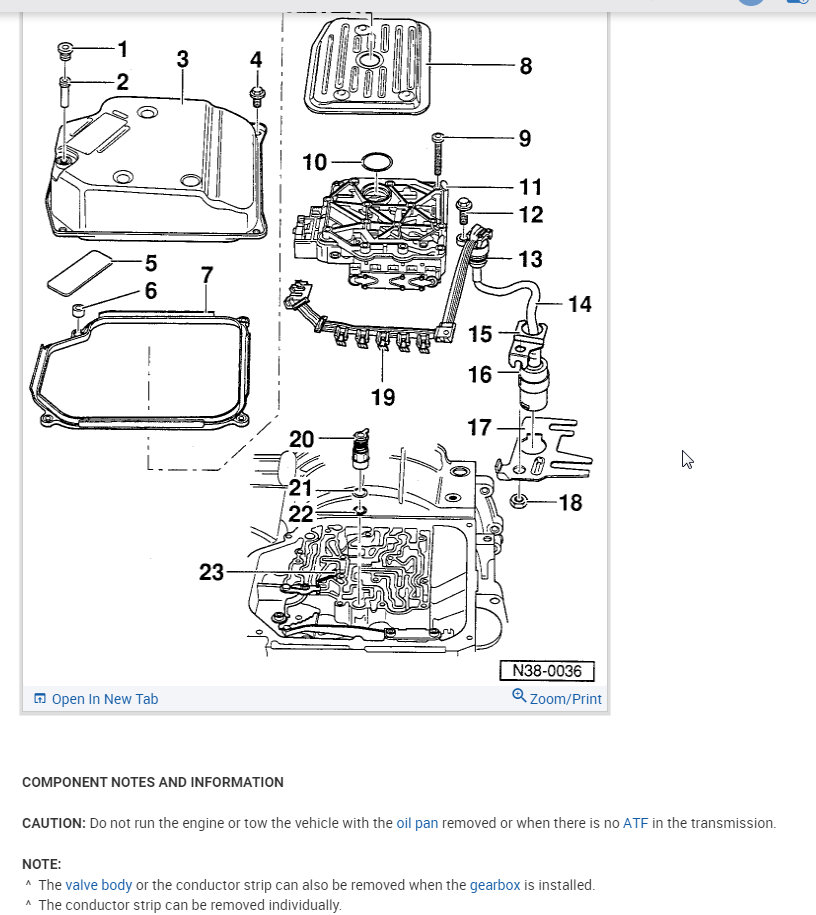 1
2
3
4
5
6
7
8
9
10
11
12
13
14
15
16
17
18
19
20
21
22
23
N38-0036

Open In New Tab
Zoom/Print

COMPONENT NOTES AND INFORMATION

CAUTION: Do not run the engine or tow the vehicle with the oil pan removed or when there is no ATF in the transmission.

NOTE:
^ The valve body or the conductor strip can also be removed when the gearbox is installed.
^ The conductor strip can be removed individually.