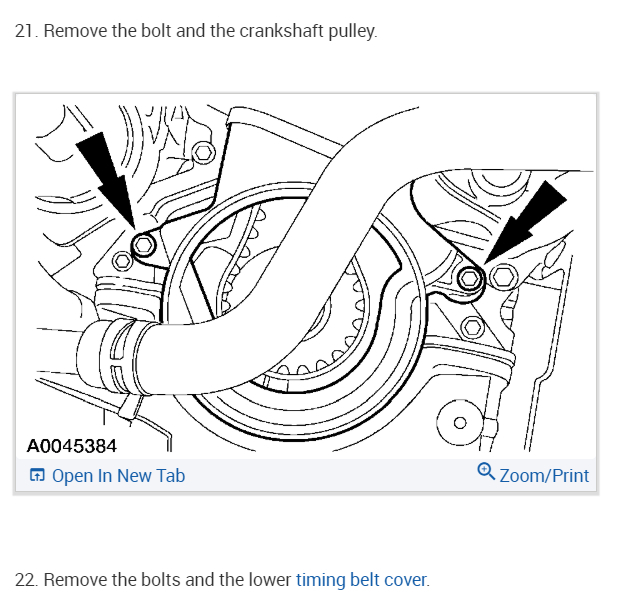 21. Remove the bolt and the crankshaft pulley.

A0045384

Open In New Tab

Zoom/Print

22. Remove the bolts and the lower timing belt cover.