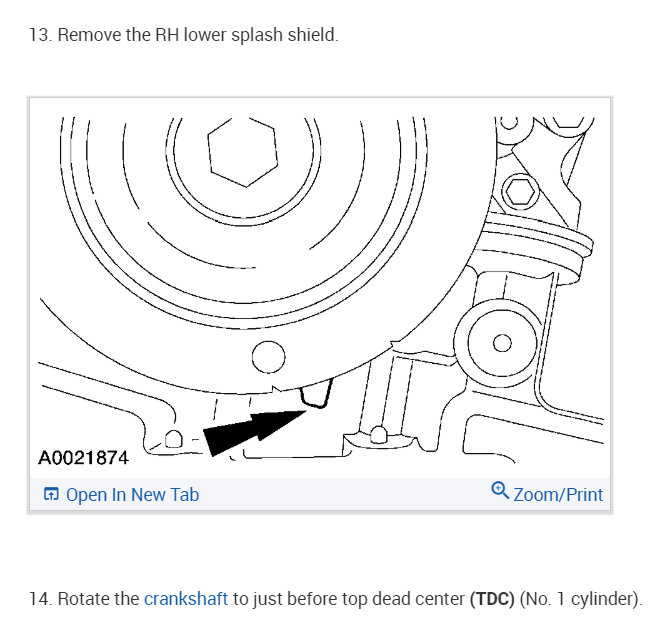 13. Remove the RH lower splash shield.

A0021874

Open In New Tab

Zoom/Print

14. Rotate the crankshaft to just before top dead center (TDC) (No. 1 cylinder).