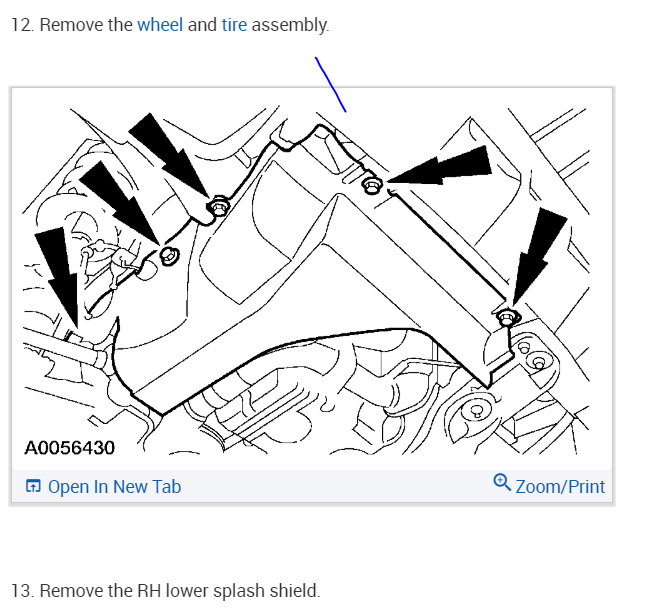 12. Remove the wheel and tire assembly.

A0056430

Open In New Tab

Zoom/Print

13. Remove the RH lower splash shield.