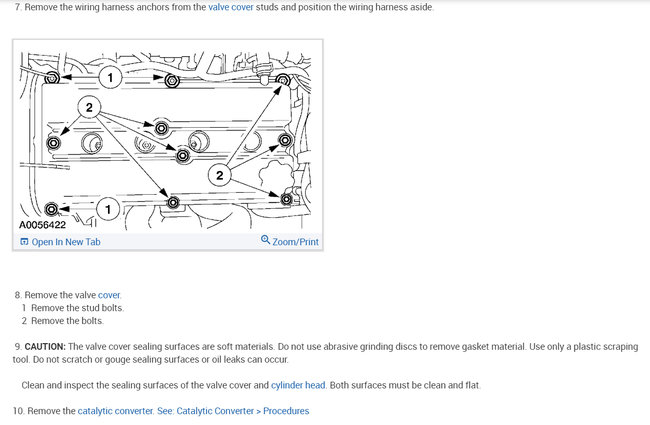 7. Remove the wiring harness anchors from the valve cover studs and position the wiring harness aside.

1
2
2
1
A0056422
Open In New Tab
Zoom/Print

8. Remove the valve cover.
1 Remove the stud bolts.
2 Remove the bolts.

9. CAUTION: The valve cover sealing surfaces are soft materials. Do not use abrasive grinding discs to remove gasket material. Use only a plastic scraping tool. Do not scratch or gouge sealing surfaces or oil leaks can occur.

Clean and inspect the sealing surfaces of the valve cover and cylinder head. Both surfaces must be clean and flat.

10. Remove the catalytic converter. See: Catalytic Converter > Procedures