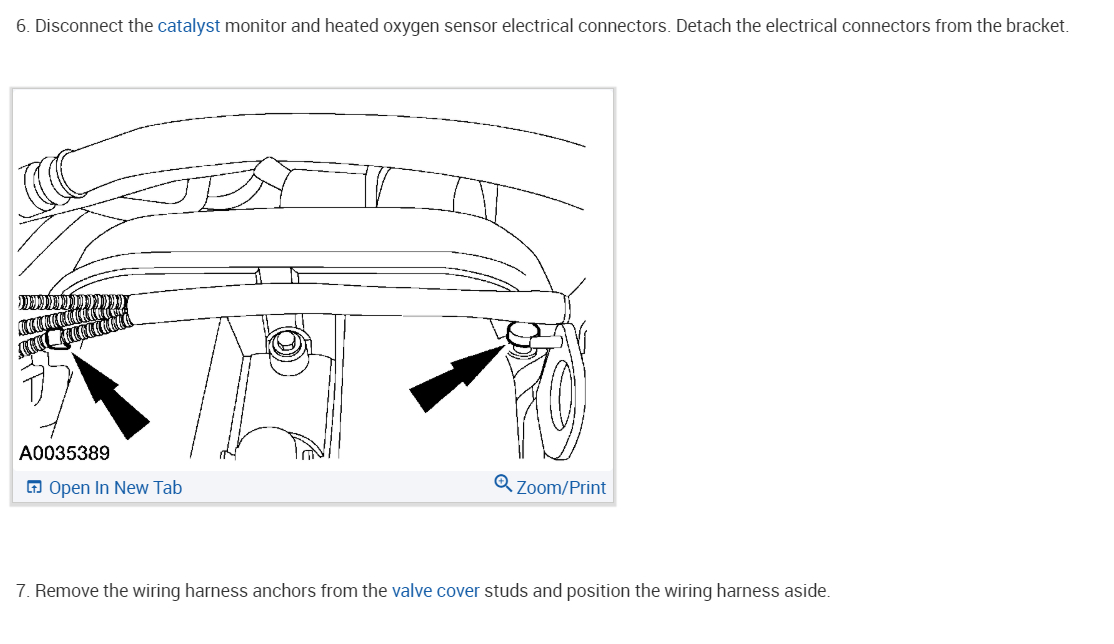 6. Disconnect the catalyst monitor and heated oxygen sensor electrical connectors. Detach the electrical connectors from the bracket.

A0035389

Open In New Tab

Zoom/Print

7. Remove the wiring harness anchors from the valve cover studs and position the wiring harness aside.