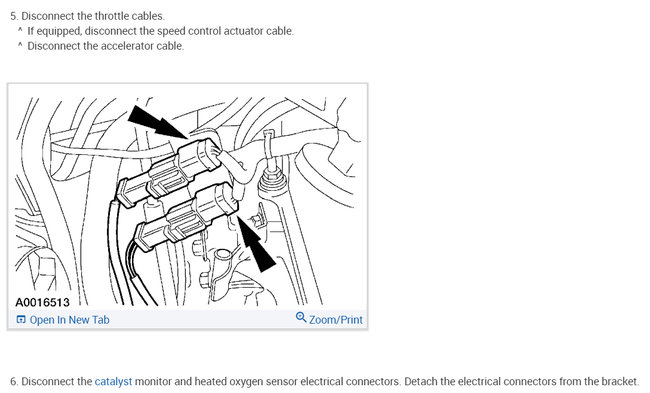 5. Disconnect the throttle cables.
^ If equipped, disconnect the speed control actuator cable.
^ Disconnect the accelerator cable.

A0016513
Open In New Tab
Zoom/Print

6. Disconnect the catalyst monitor and heated oxygen sensor electrical connectors. Detach the electrical connectors from the bracket.