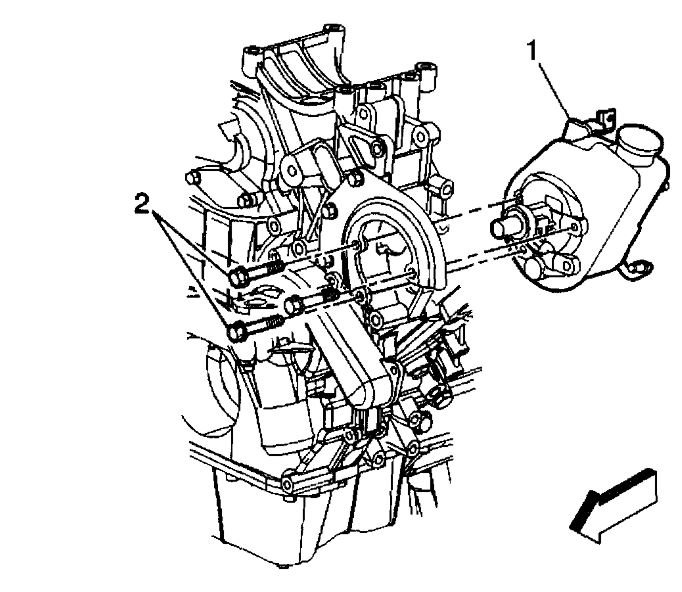 1

2