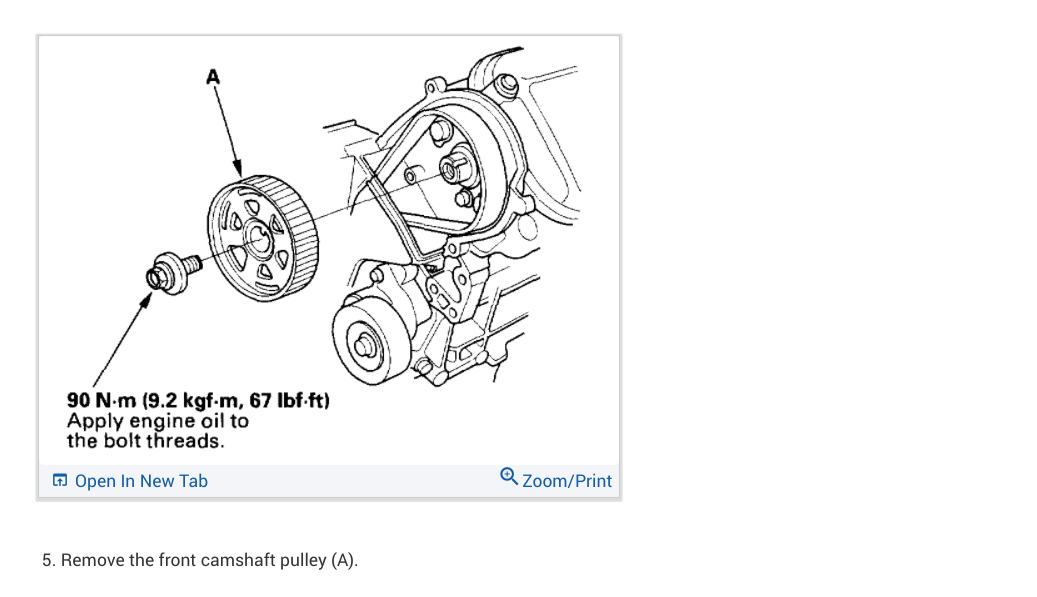 A

90 N·m (9.2 kgf·m, 67 lbf·ft)
Apply engine oil to the bolt threads.

Open In New Tab

Zoom/Print

5. Remove the front camshaft pulley (A).