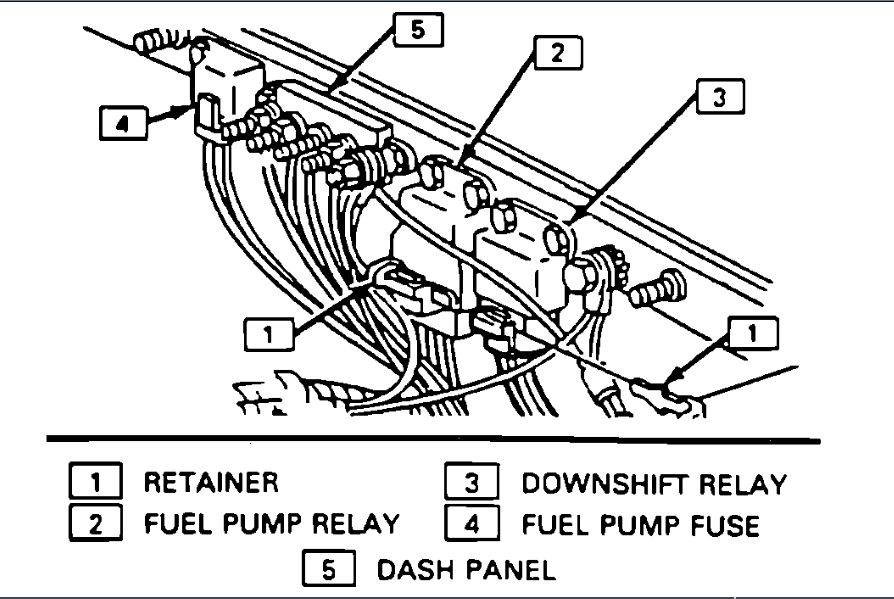 5
2
3
4
1
1

1 RETAINER
2 FUEL PUMP RELAY
3 DOWNSHIFT RELAY
4 FUEL PUMP FUSE
5 DASH PANEL