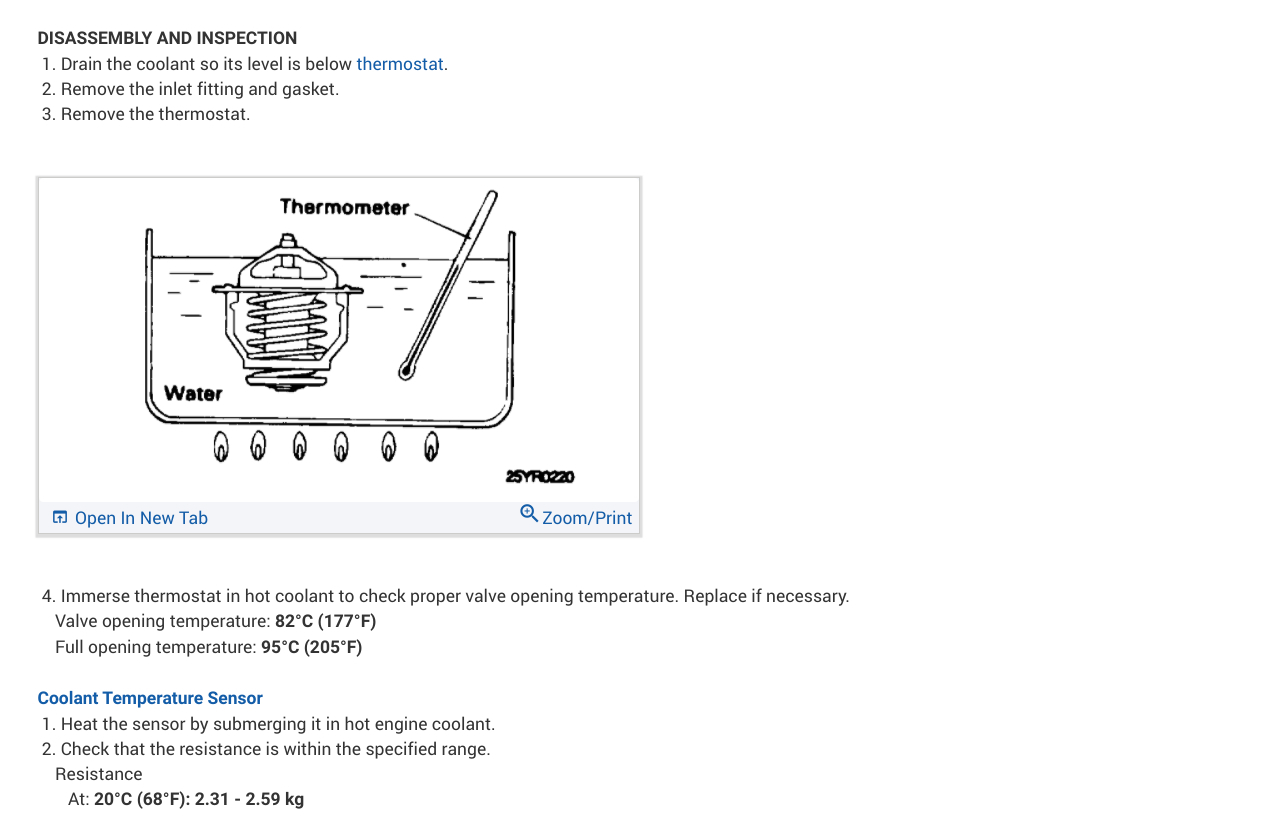 DISASSEMBLY AND INSPECTION
1. Drain the coolant so its level is below thermostat.
2. Remove the inlet fitting and gasket.
3. Remove the thermostat.

Thermometer
Water
25YR0220

Open In New Tab
Zoom/Print

4. Immerse thermostat in hot coolant to check proper valve opening temperature. Replace if necessary.
Valve opening temperature: 82°C (177°F)
Full opening temperature: 95°C (205°F)

Coolant Temperature Sensor
1. Heat the sensor by submerging it in hot engine coolant.
2. Check that the resistance is within the specified range.
Resistance
At: 20°C (68°F): 2.31 - 2.59 kg