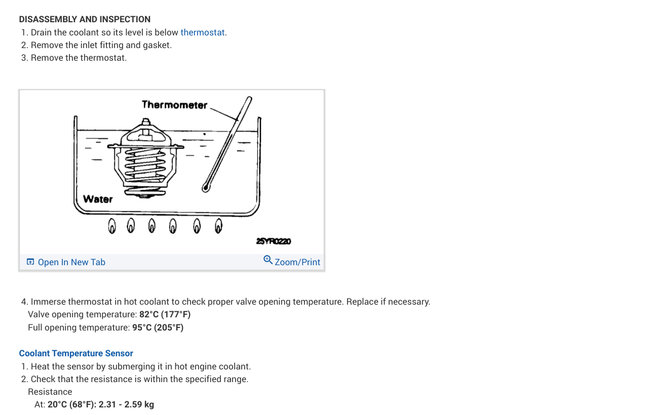 DISASSEMBLY AND INSPECTION
1. Drain the coolant so its level is below thermostat.
2. Remove the inlet fitting and gasket.
3. Remove the thermostat.

Thermometer
Water
25YR0220

Open In New Tab
Zoom/Print

4. Immerse thermostat in hot coolant to check proper valve opening temperature. Replace if necessary.
Valve opening temperature: 82°C (177°F)
Full opening temperature: 95°C (205°F)

Coolant Temperature Sensor
1. Heat the sensor by submerging it in hot engine coolant.
2. Check that the resistance is within the specified range.
Resistance
At: 20°C (68°F): 2.31 - 2.59 kg