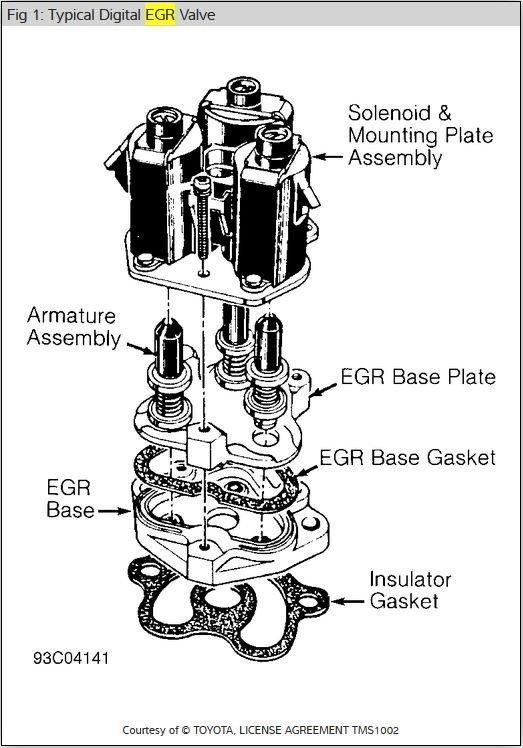 Fig 1: Typical Digital EGR Valve

Solenoid & Mounting Plate Assembly

Armature Assembly

EGR Base Plate

EGR Base Gasket

EGR Base

Insulator Gasket

93C04141

Courtesy of © TOYOTA, LICENSE AGREEMENT TMS1002