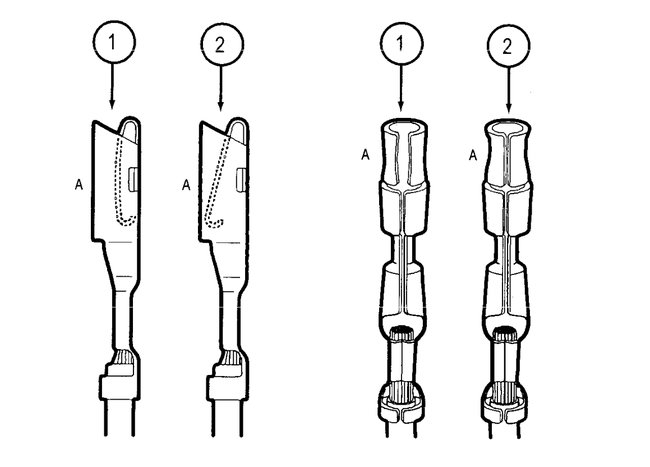 1
2
1
2
A
A
A
A