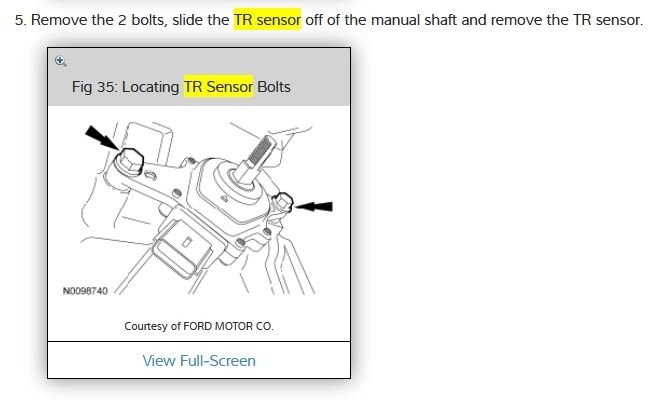 5. Remove the 2 bolts, slide the TR sensor off of the manual shaft and remove the TR sensor.

Fig 35: Locating TR Sensor Bolts

N0098740

Courtesy of FORD MOTOR CO.

View Full-Screen