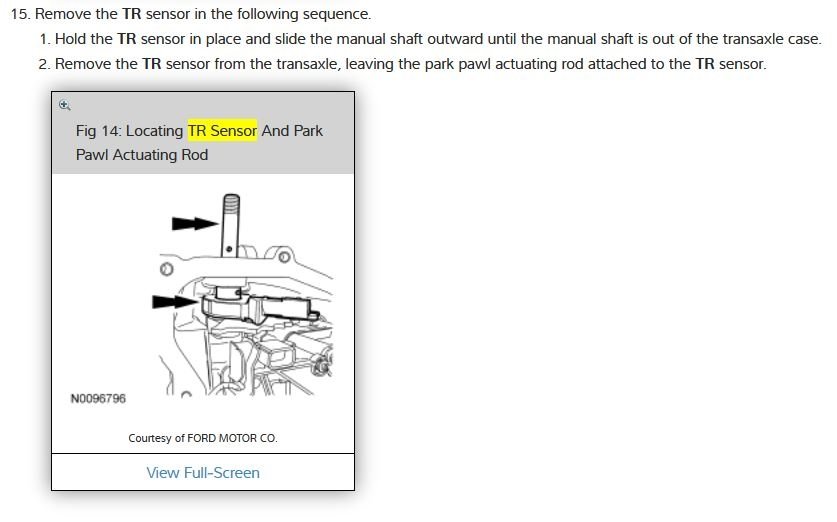 15. Remove the TR sensor in the following sequence.

1. Hold the TR sensor in place and slide the manual shaft outward until the manual shaft is out of the transaxle case.

2. Remove the TR sensor from the transaxle, leaving the park pawl actuating rod attached to the TR sensor.

Fig 14: Locating TR Sensor And Park Pawl Actuating Rod

N0096796

Courtesy of FORD MOTOR CO.

View Full-Screen