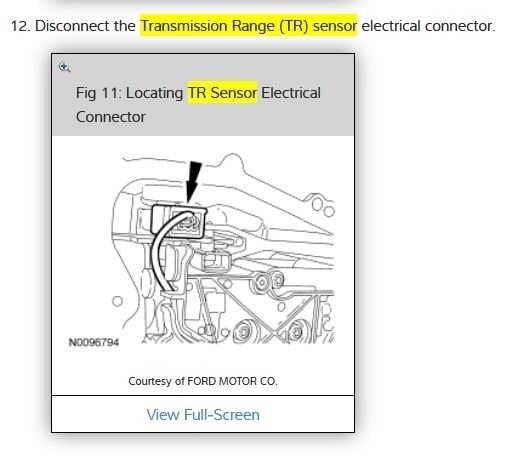 12. Disconnect the Transmission Range (TR) sensor electrical connector.

Fig 11: Locating TR Sensor Electrical Connector

N0096794

Courtesy of FORD MOTOR CO.

View Full-Screen