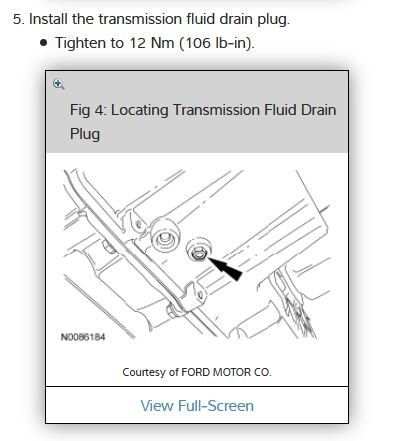 5. Install the transmission fluid drain plug.

• Tighten to 12 Nm (106 lb-in).

Fig 4: Locating Transmission Fluid Drain Plug

N0086184

Courtesy of FORD MOTOR CO.

View Full-Screen