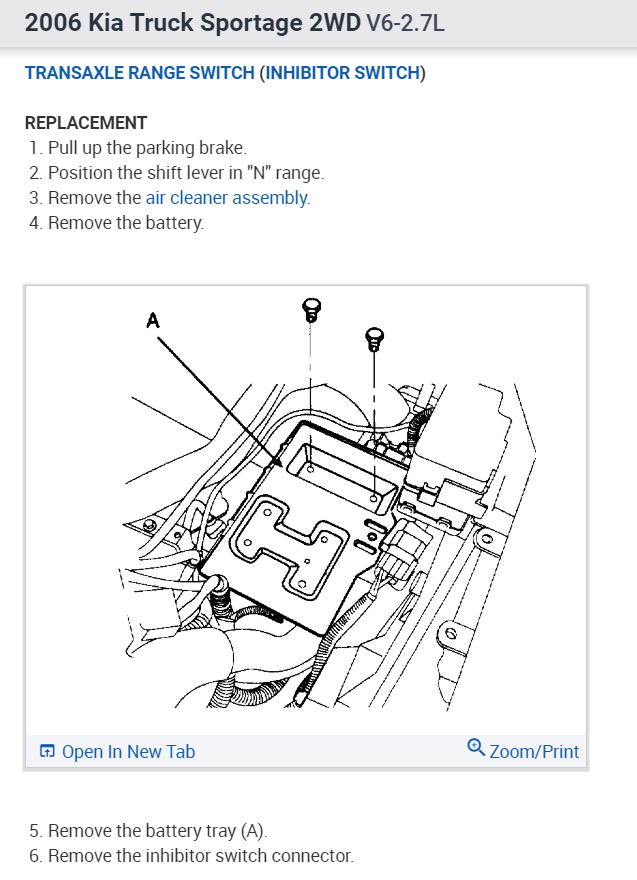 2006 Kia Truck Sportage 2WD V6-2.7L

TRANSAXLE RANGE SWITCH (INHIBITOR SWITCH)

REPLACEMENT
1. Pull up the parking brake.
2. Position the shift lever in "N" range.
3. Remove the air cleaner assembly.
4. Remove the battery.

A

Open In New Tab
Zoom/Print

5. Remove the battery tray (A).
6. Remove the inhibitor switch connector.