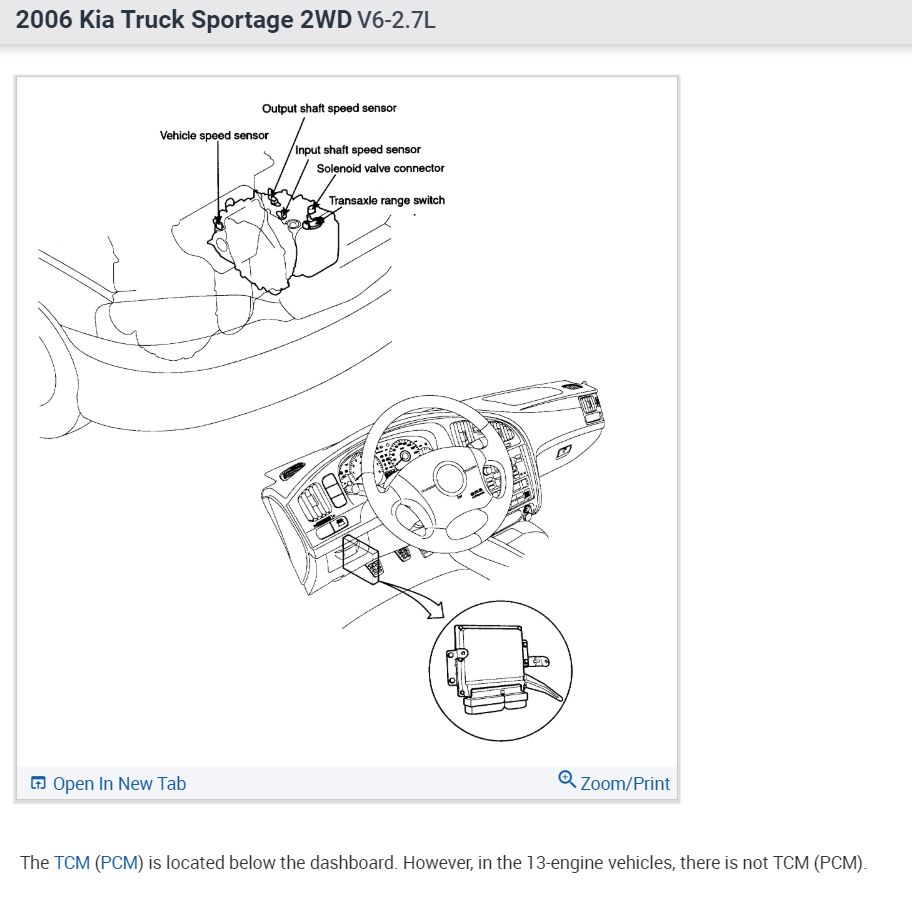 2006 Kia Truck Sportage 2WD V6-2.7L

Output shaft speed sensor
Vehicle speed sensor
Input shaft speed sensor
Solenoid valve connector
Transaxle range switch

Open In New Tab
Zoom/Print

The TCM (PCM) is located below the dashboard. However, in the 13-engine vehicles, there is not TCM (PCM).