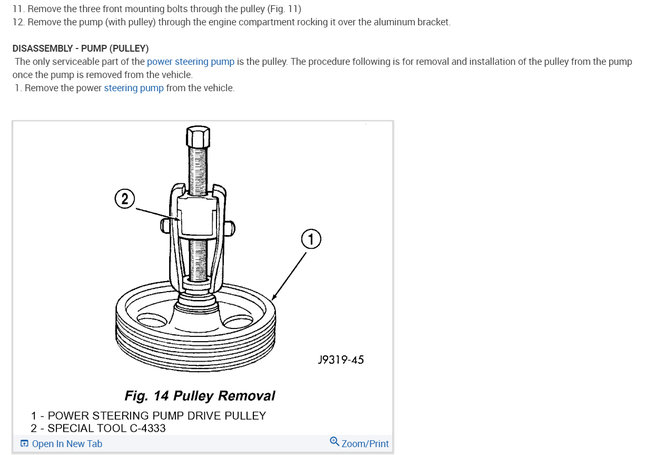 11. Remove the three front mounting bolts through the pulley (Fig. 11)
12. Remove the pump (with pulley) through the engine compartment rocking it over the aluminum bracket.

DISASSEMBLY - PUMP (PULLEY)
The only serviceable part of the power steering pump is the pulley. The procedure following is for removal and installation of the pulley from the pump once the pump is removed from the vehicle.
1. Remove the power steering pump from the vehicle.

2

1

J9319-45

Fig. 14 Pulley Removal

1 - POWER STEERING PUMP DRIVE PULLEY
2 - SPECIAL TOOL C-4333

Open In New Tab

Zoom/Print